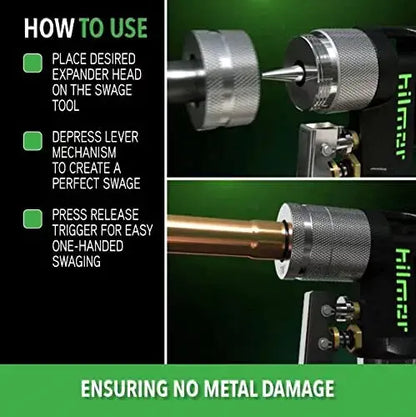 HOW TO USE

PLACE DESIRED EXPANDER HEAD ON THE SWAGE TOOL

DEPRESS LEVER MECHANISM TO CREATE A PERFECT SWAGE

PRESS RELEASE TRIGGER FOR EASY ONE-HANDED SWAGING

hilmor

hilmor

ENSURING NO METAL DAMAGE